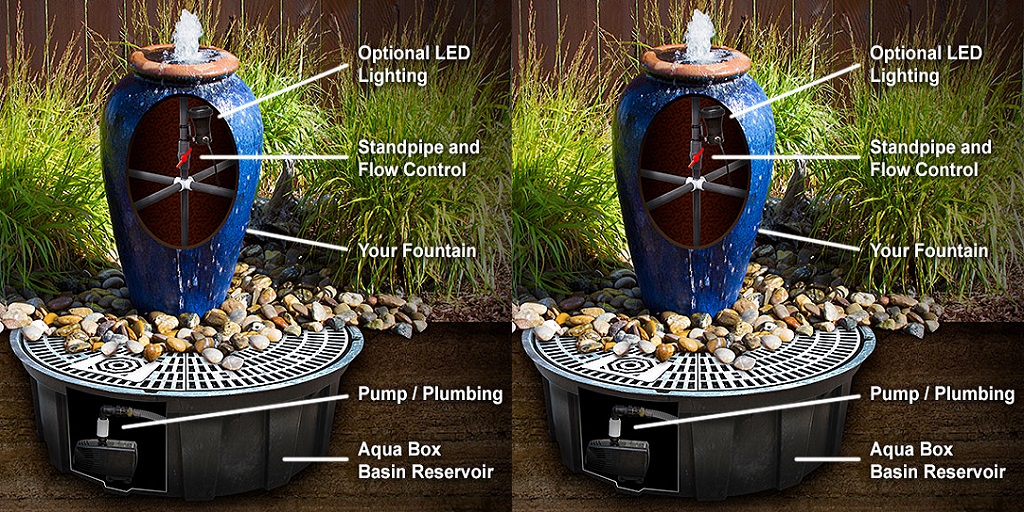 Optional LED Lighting

Standpipe and Flow Control

Your Fountain

Pump / Plumbing

Aqua Box Basin Reservoir

Optional LED Lighting

Standpipe and Flow Control

Your Fountain

Pump / Plumbing

Aqua Box Basin Reservoir